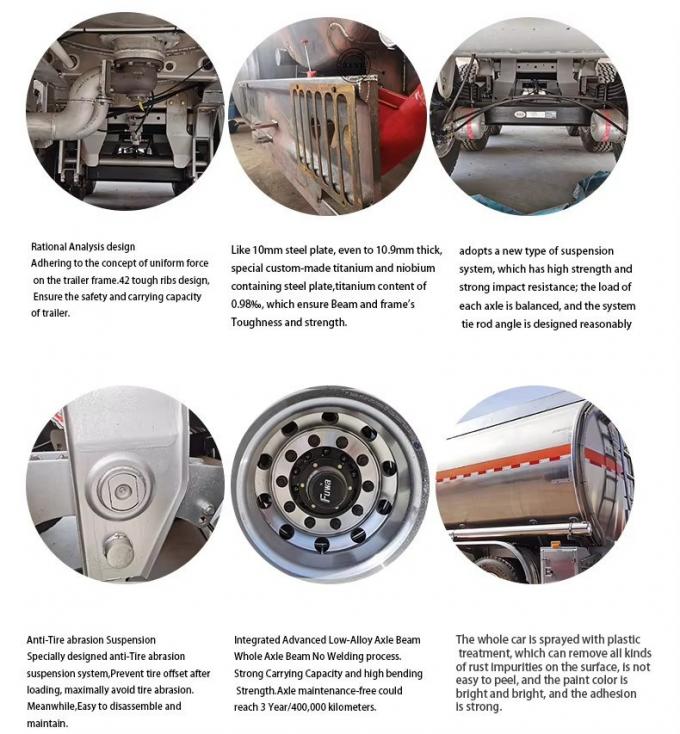 Rational Analysis design
Adhering to the concept of uniform force on the trailer frame.42 tough ribs design, Ensure the safety and carrying capacity of trailer.

Like 10mm steel plate, even to 10.9mm thick, special custom-made titanium and niobium containing steel plate,titanium content of 0.98‰, which ensure Beam and frame's Toughness and strength.

adopts a new type of suspension system, which has high strength and strong impact resistance; the load of each axle is balanced, and the system tie rod angle is designed reasonably

Fuwa

Anti-Tire abrasion Suspension
Specially designed anti-Tire abrasion suspension system,Prevent tire offset after loading, maximally avoid tire abrasion. Meanwhile,Easy to disassemble and maintain.

Integrated Advanced Low-Alloy Axle Beam
Whole Axle Beam No Welding process.
Strong Carrying Capacity and high bending Strength.Axle maintenance-free could reach 3 Year/400,000 kilometers.

The whole car is sprayed with plastic treatment, which can remove all kinds of rust impurities on the surface, is not easy to peel, and the paint color is bright and bright, and the adhesion is strong.